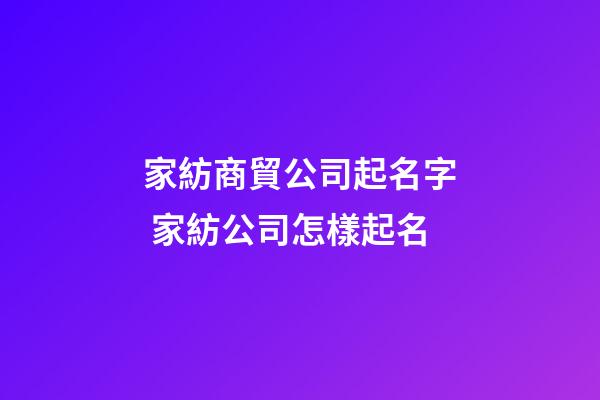 家紡商貿公司起名字
家紡公司怎樣起名